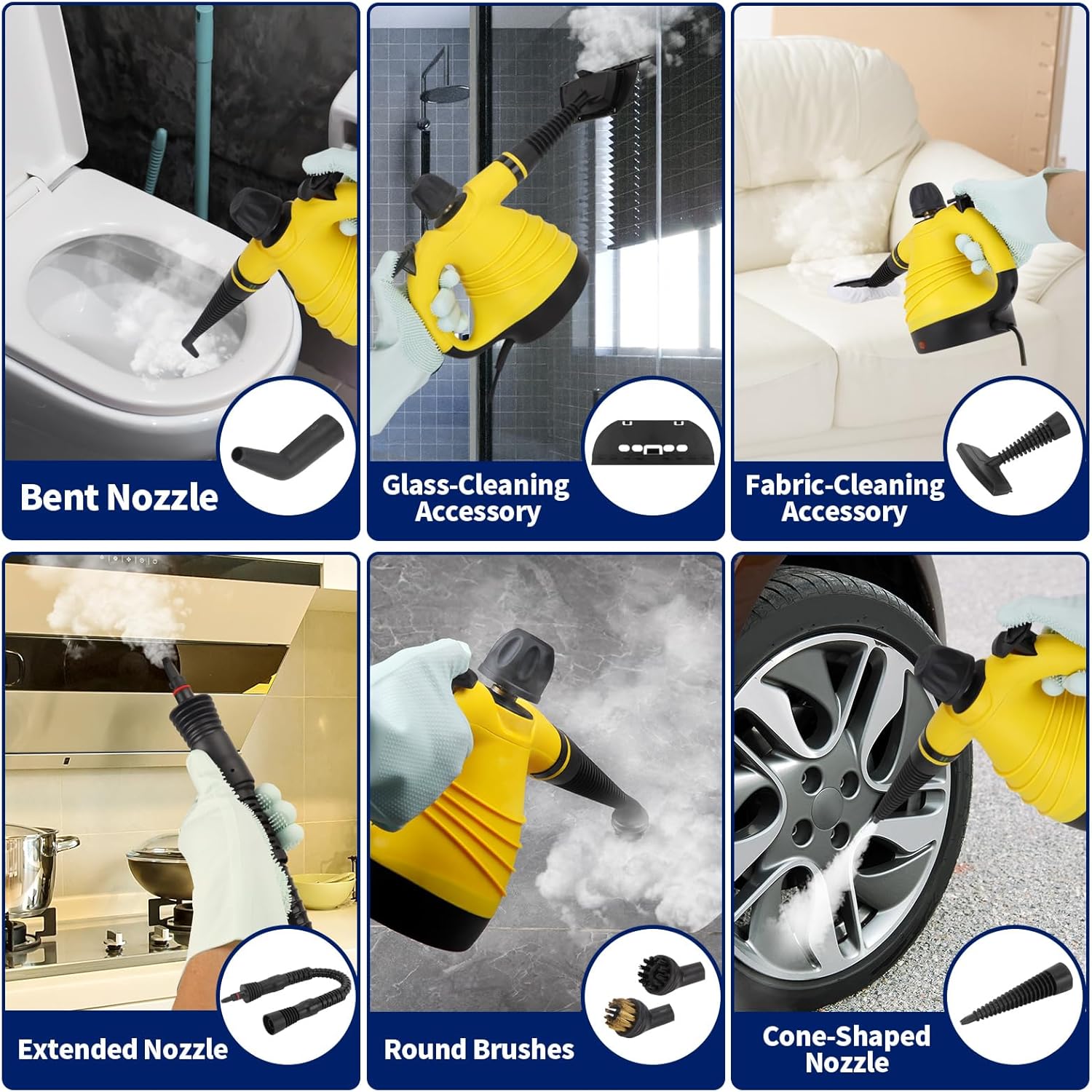 Bent Nozzle

Glass-Cleaning Accessory

Fabric-Cleaning Accessory

Extended Nozzle

Round Brushes

Cone-Shaped Nozzle