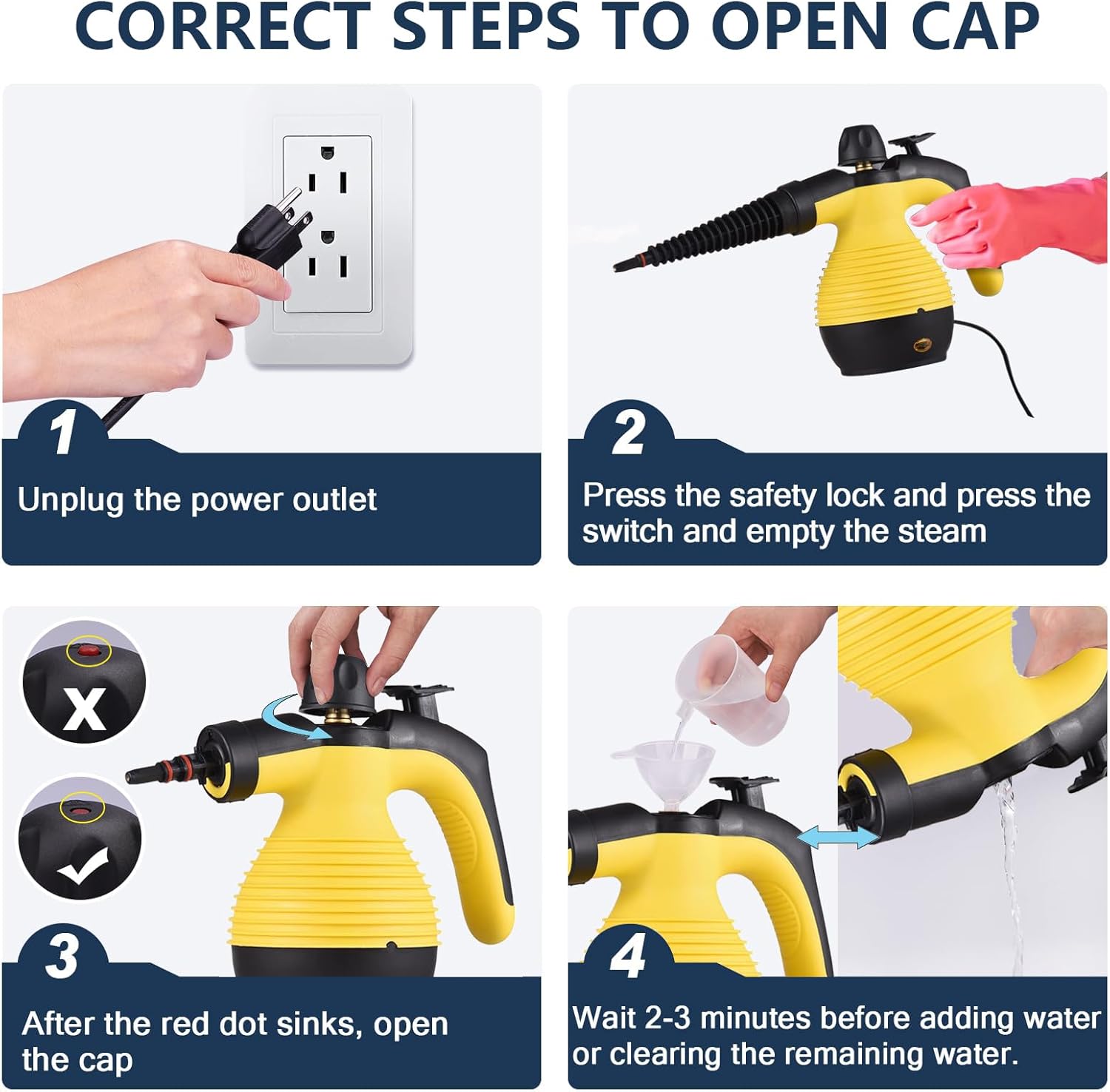 CORRECT STEPS TO OPEN CAP

1

Unplug the power outlet

2

Press the safety lock and press the switch and empty the steam

X

3

After the red dot sinks, open the cap

4

Wait 2-3 minutes before adding water or clearing the remaining water.