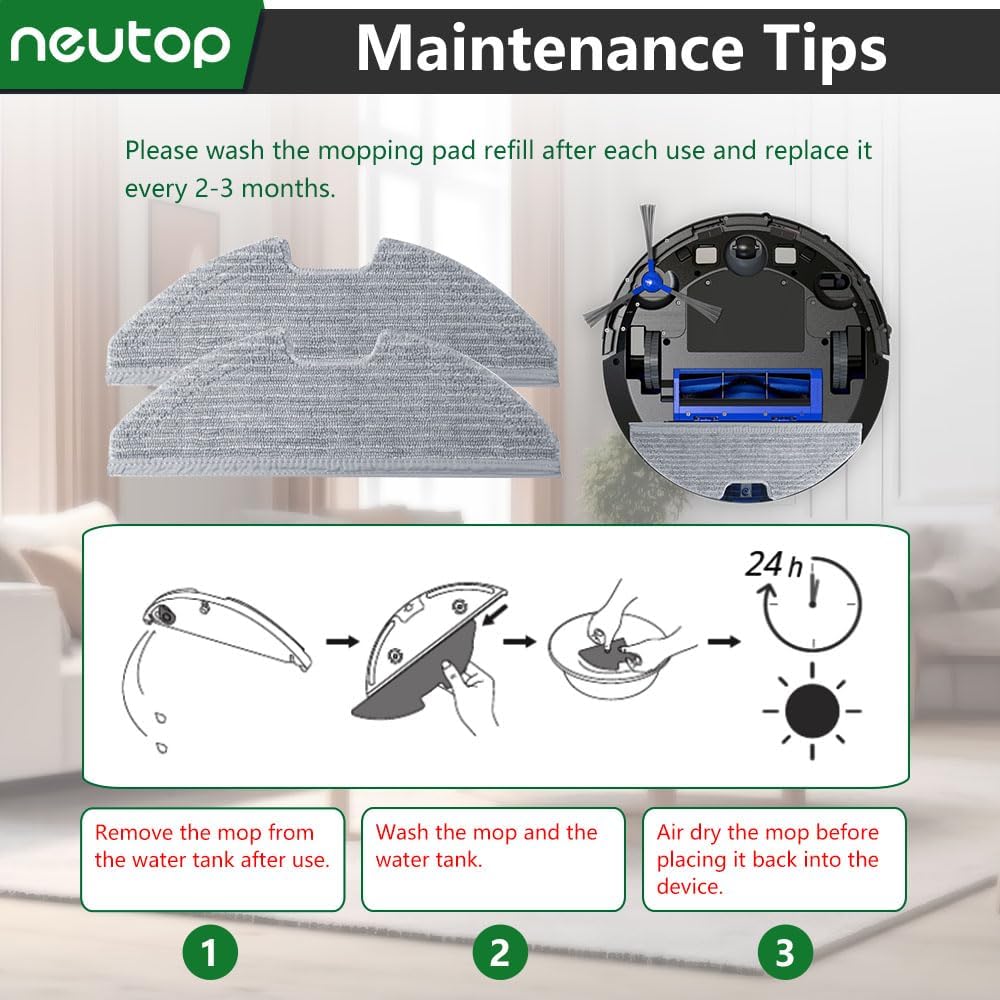 neutop

Maintenance Tips

Please wash the mopping pad refill after each use and replace it every 2-3 months.

24 h

Remove the mop from the water tank after use.

Wash the mop and the water tank.

Air dry the mop before placing it back into the device.

1

2

3