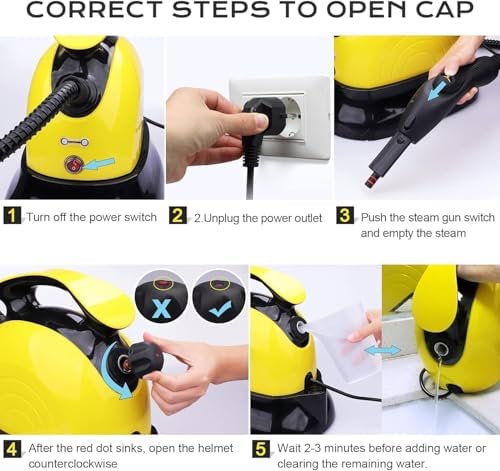 CORRECT STEPS TO OPEN CAP

1 Turn off the power switch

2 2.Unplug the power outlet

3 Push the steam gun switch and empty the steam

4 After the red dot sinks, open the helmet counterclockwise

5 Wait 2-3 minutes before adding water or clearing the remaining water.