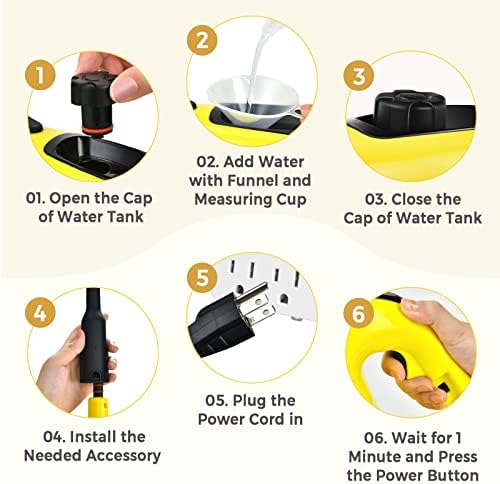 1

01. Open the Cap of Water Tank

2

02. Add Water with Funnel and Measuring Cup

3

03. Close the Cap of Water Tank

4

04. Install the Needed Accessory

5

05. Plug the Power Cord in

6

06. Wait for 1 Minute and Press the Power Button