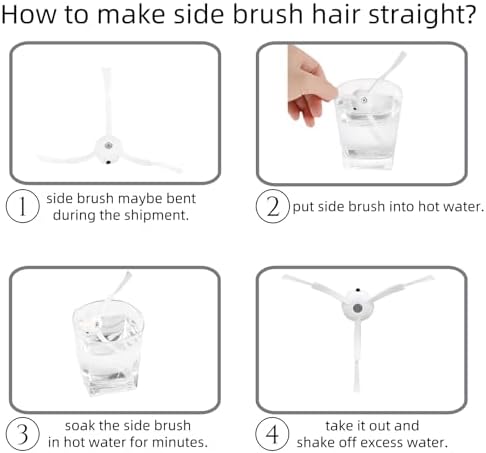 How to make side brush hair straight?

1 side brush maybe bent during the shipment.

2 put side brush into hot water.

3 soak the side brush in hot water for minutes.

4 take it out and shake off excess water.