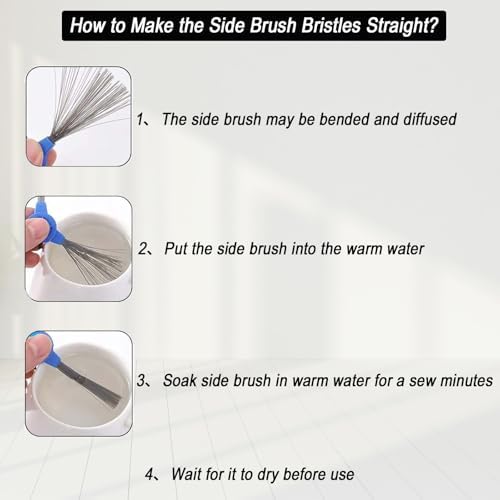 How to Make the Side Brush Bristles Straight?

1、 The side brush may be bended and diffused

2、 Put the side brush into the warm water

3、 Soak side brush in warm water for a sew minutes

4、 Wait for it to dry before use